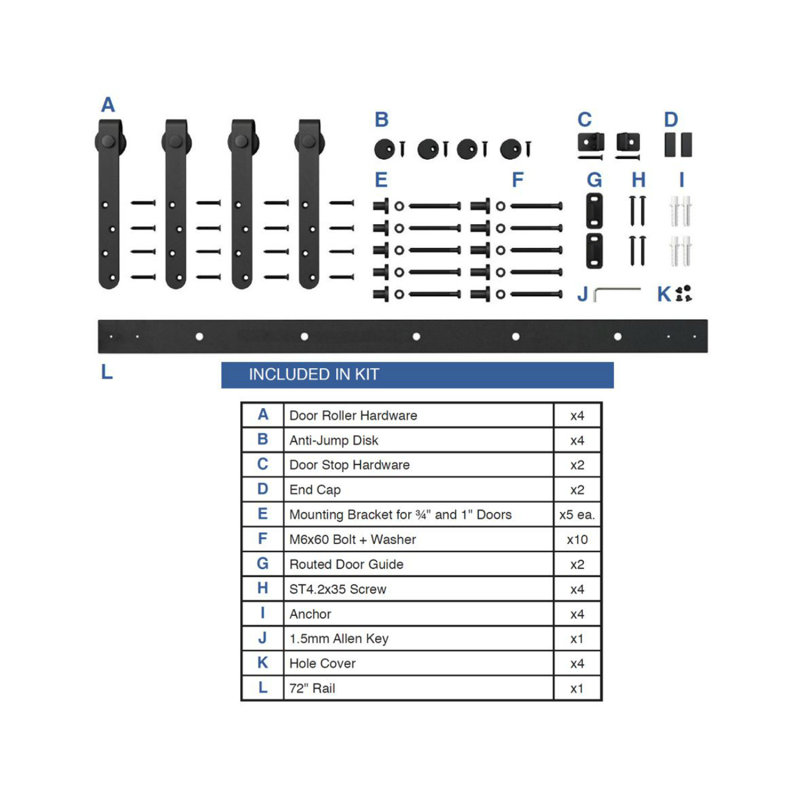 A

B

C

D

E

F

G

H

I

J

K

L

INCLUDED IN KIT

| A | Door Roller Hardware | x4 |
|---|---|---|
| B | Anti-Jump Disk | x4 |
| C | Door Stop Hardware | x2 |
| D | End Cap | x2 |
| E | Mounting Bracket for ¾" and 1" Doors | x5 ea. |
| F | M6x60 Bolt + Washer | x10 |
| G | Routed Door Guide | x2 |
| H | ST4.2x35 Screw | x4 |
| I | Anchor | x4 |
| J | 1.5mm Allen Key | x1 |
| K | Hole Cover | x4 |
| L | 72" Rail | x1 |