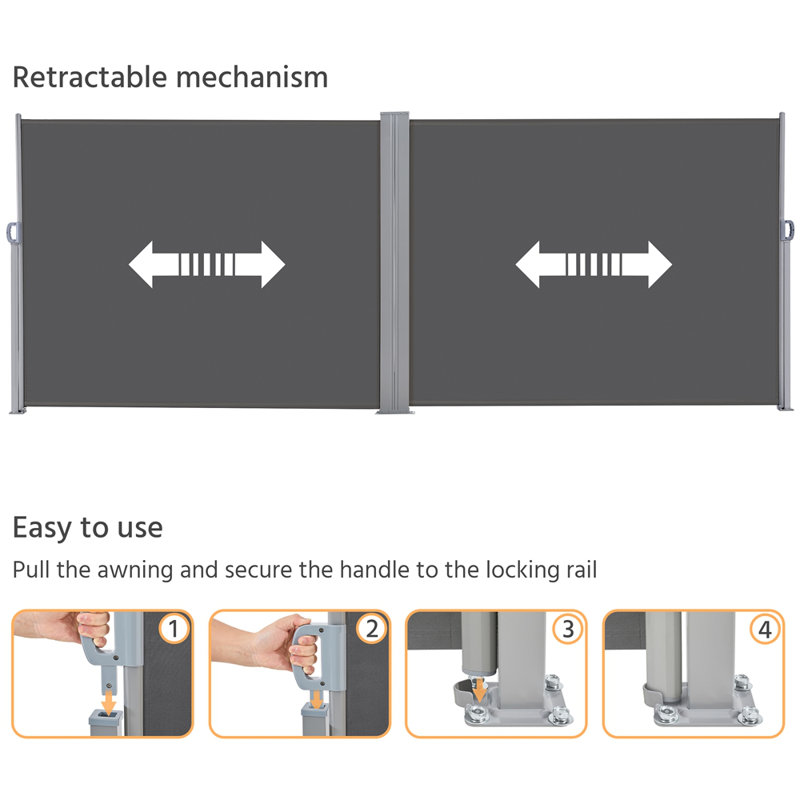 Retractable mechanism

Easy to use

Pull the awning and secure the handle to the locking rail

1

2

3

4