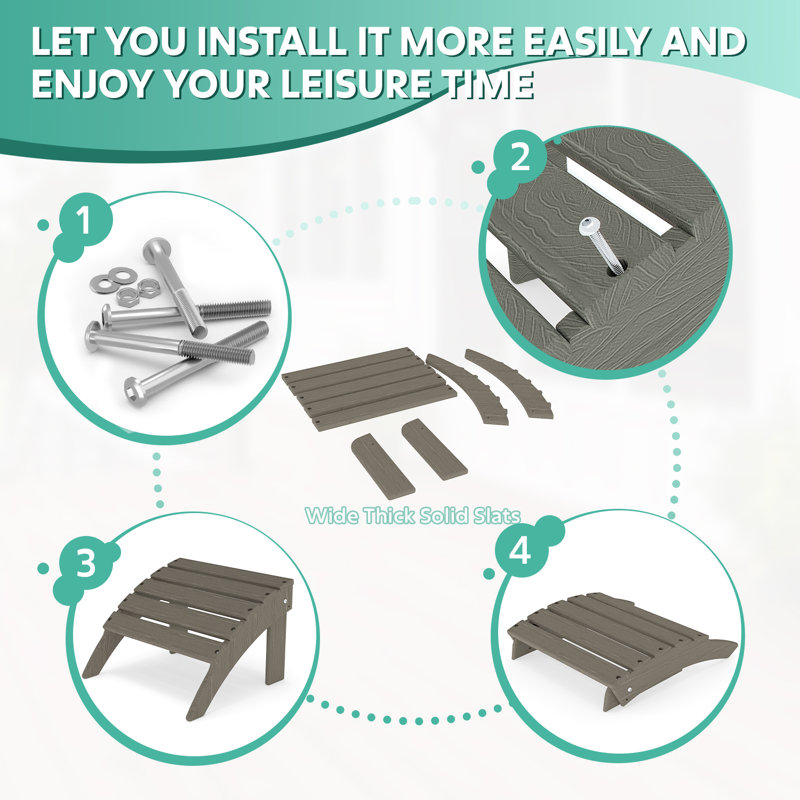 LET YOU INSTALL IT MORE EASILY AND ENJOY YOUR LEISURE TIME

1

2

Wide Thick Solid Slats

3

4