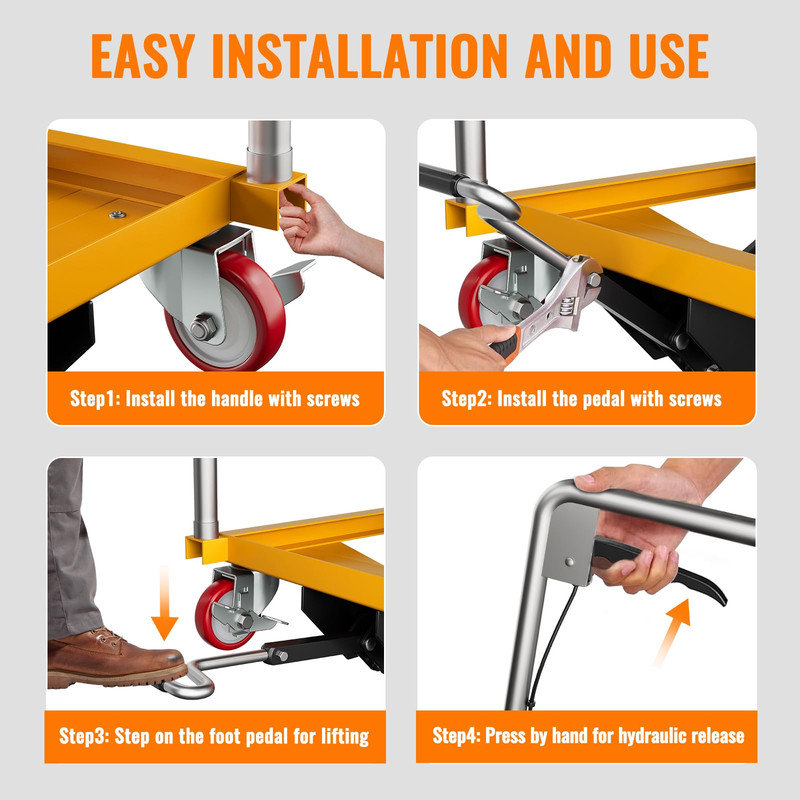 EASY INSTALLATION AND USE

Step1: Install the handle with screws

Step2: Install the pedal with screws

Step3: Step on the foot pedal for lifting

Step4: Press by hand for hydraulic release