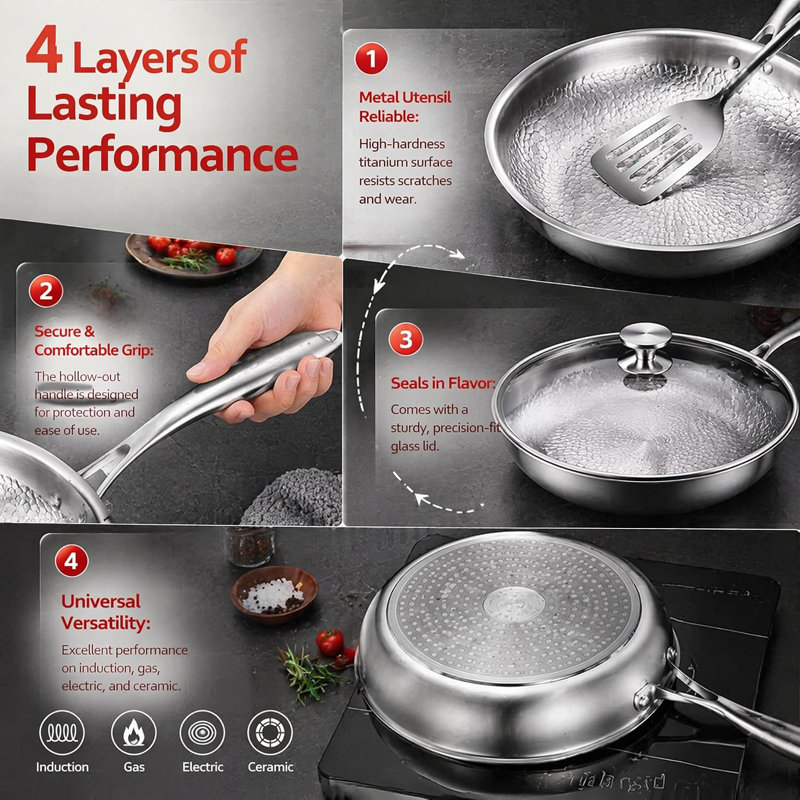 4 Layers of Lasting Performance

1

Metal Utensil Reliable:

High-hardness titanium surface resists scratches and wear.

2

Secure & Comfortable Grip:

The hollow-out handle is designed for protection and ease of use.

3

Seals in Flavor:

Comes with a sturdy, precision-fit glass lid.

4

Universal Versatility:

Excellent performance on induction, gas, electric, and ceramic.

Induction Gas Electric Ceramic