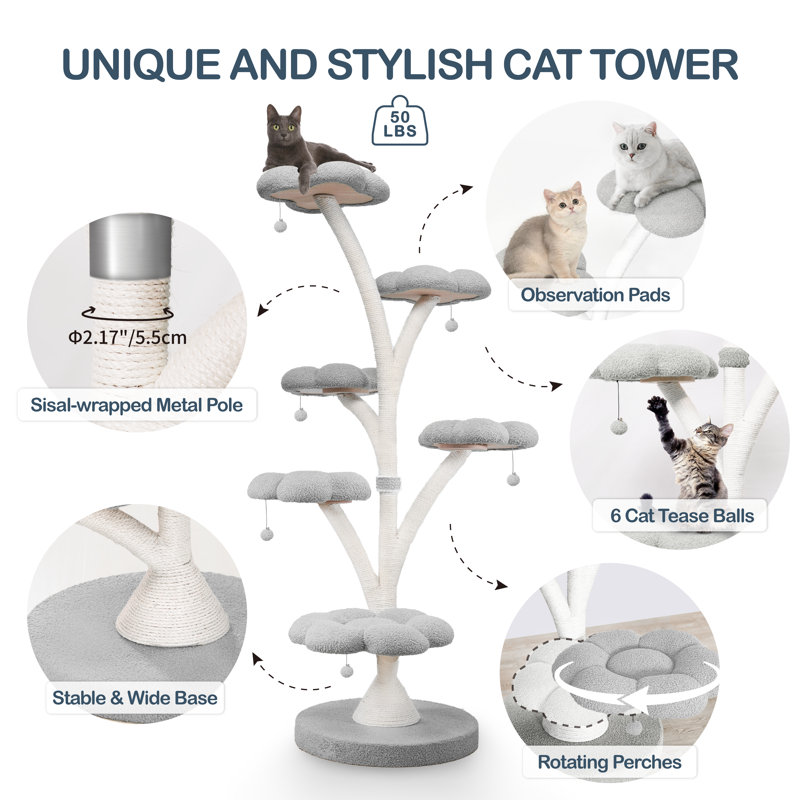 UNIQUE AND STYLISH CAT TOWER

50 LBS

Φ2.17"/5.5cm

Sisal-wrapped Metal Pole

Observation Pads

6 Cat Tease Balls

Stable & Wide Base

Rotating Perches