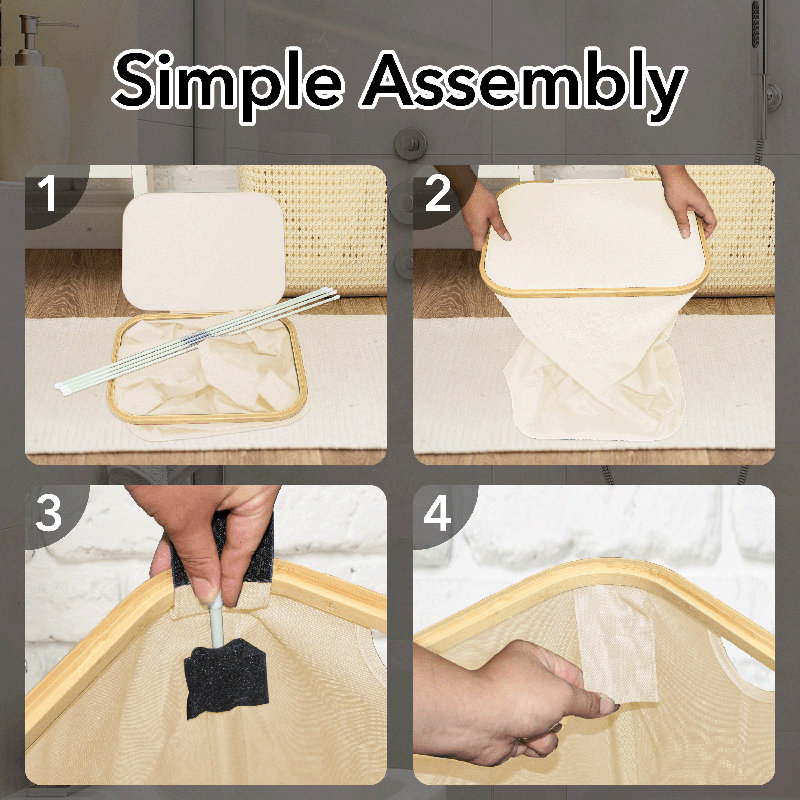 Simple Assembly

1

2

3

4