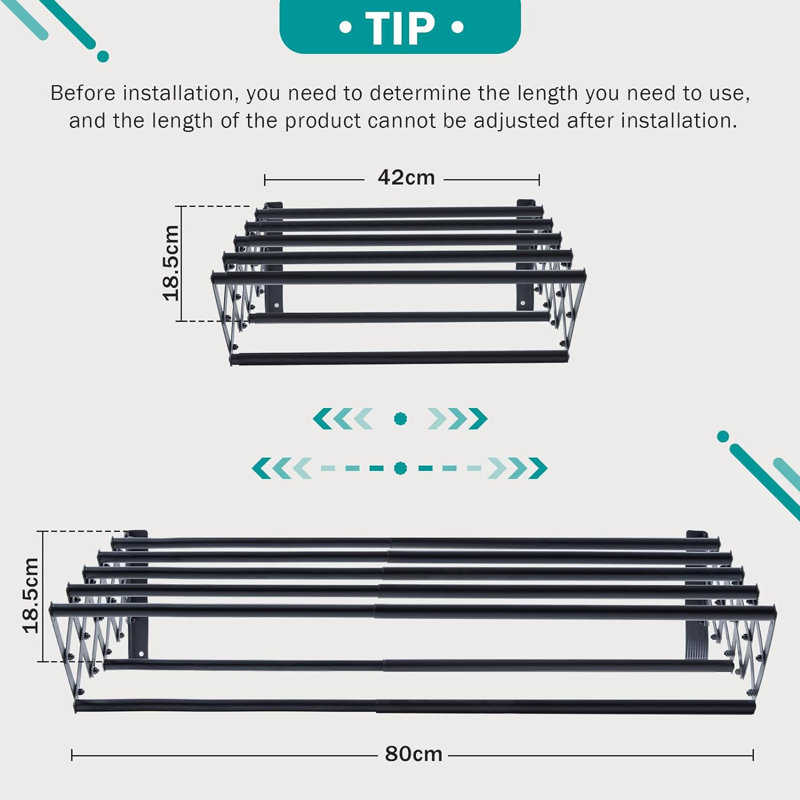 • TIP •

Before installation, you need to determine the length you need to use, and the length of the product cannot be adjusted after installation.

42cm

18.5cm

18.5cm

80cm