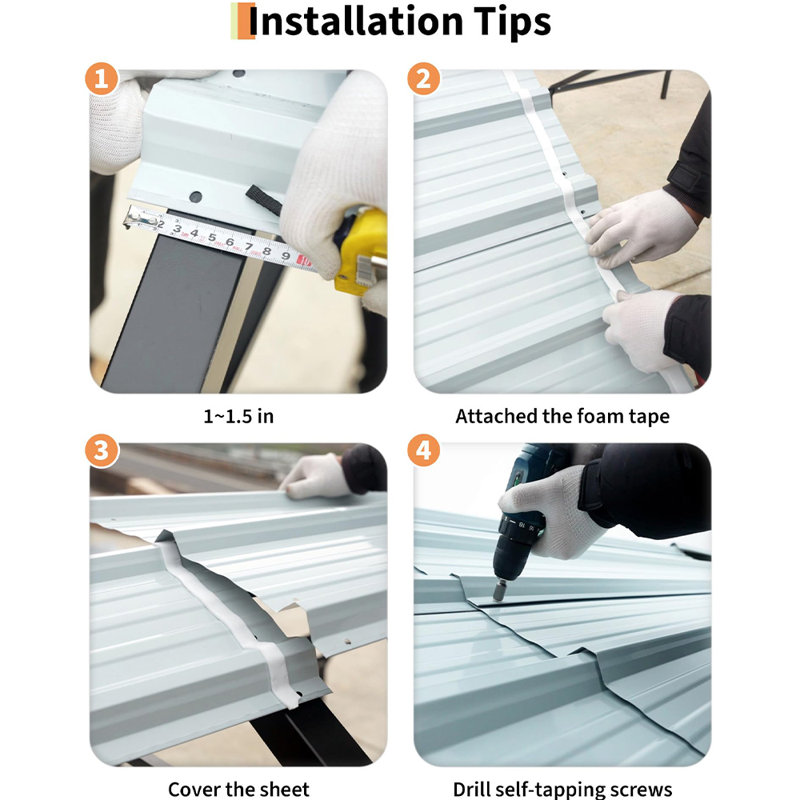 Installation Tips

1

2 3 4 5 6 7 8 9 10

1~1.5 in

2

Attached the foam tape

3

Cover the sheet

4

Drill self-tapping screws