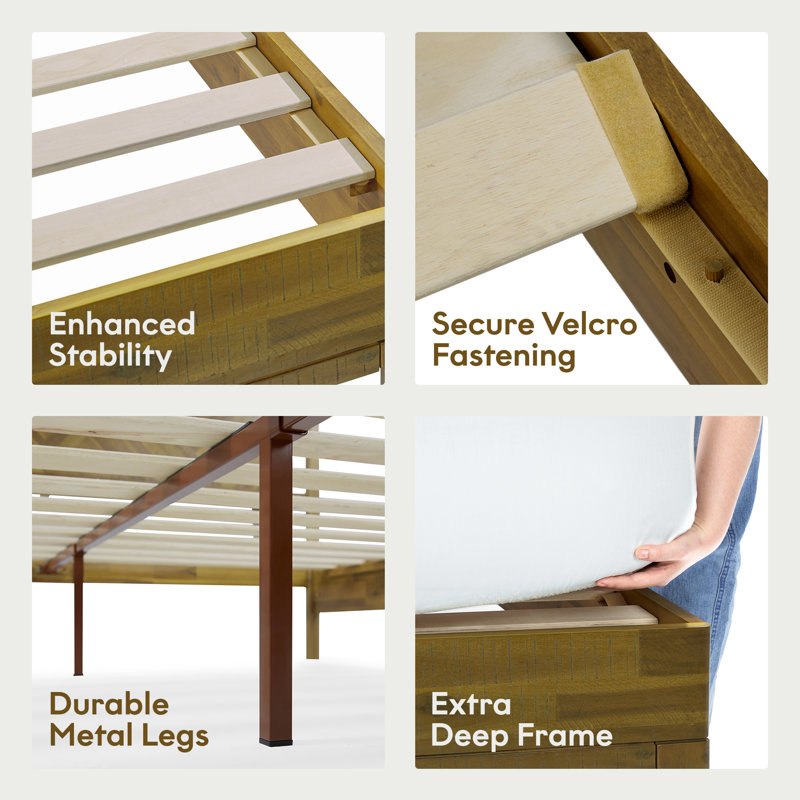 Enhanced Stability

Secure Velcro Fastening

Durable Metal Legs

Extra Deep Frame