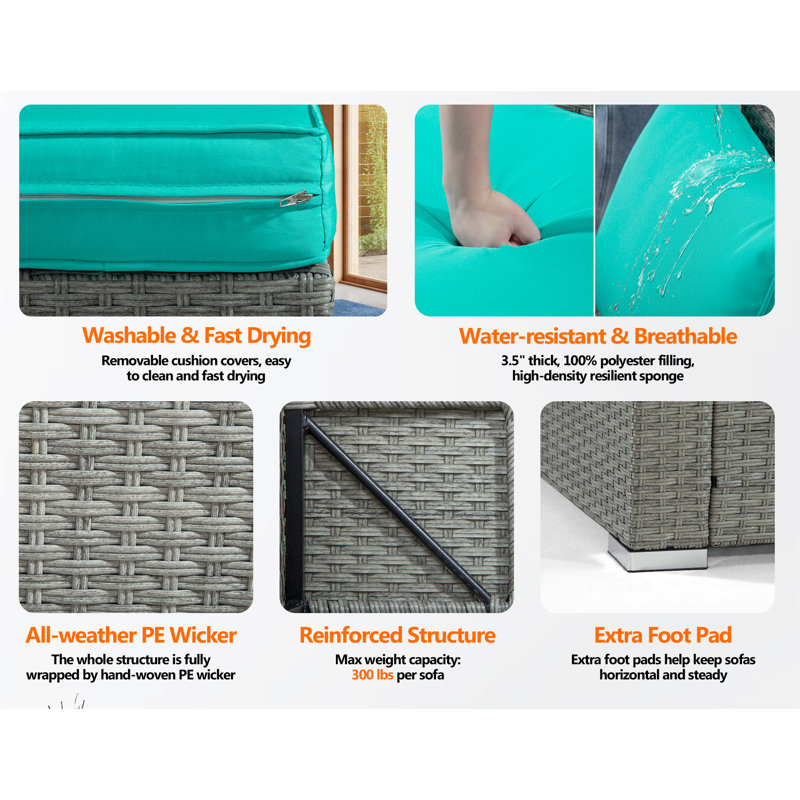 Washable & Fast Drying

Removable cushion covers, easy to clean and fast drying

Water-resistant & Breathable

3.5" thick, 100% polyester filling, high-density resilient sponge

All-weather PE Wicker

The whole structure is fully wrapped by hand-woven PE wicker

Reinforced Structure

Max weight capacity: 300 lbs per sofa

Extra Foot Pad

Extra foot pads help keep sofas horizontal and steady