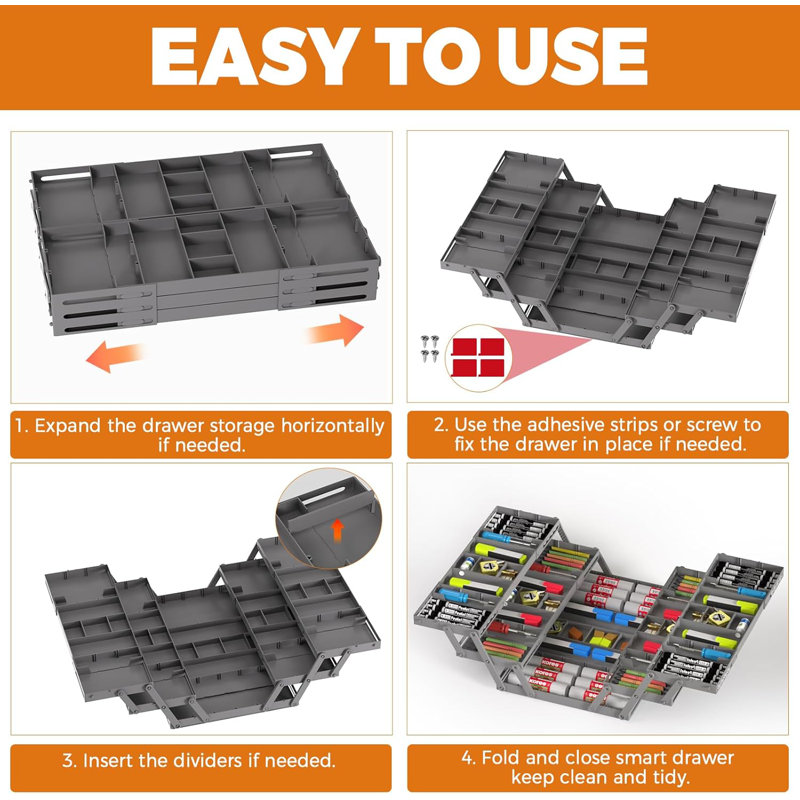 EASY TO USE

1. Expand the drawer storage horizontally if needed.

2. Use the adhesive strips or screw to fix the drawer in place if needed.

3. Insert the dividers if needed.

4. Fold and close smart drawer keep clean and tidy.