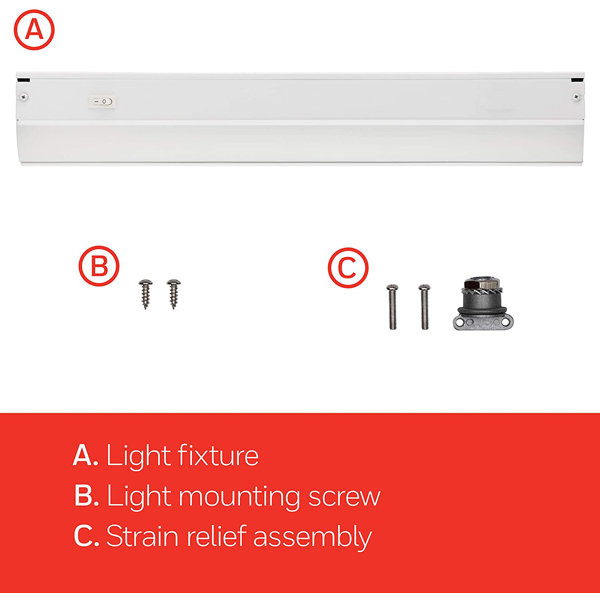 A

B

C

A. Light fixture
B. Light mounting screw
C. Strain relief assembly