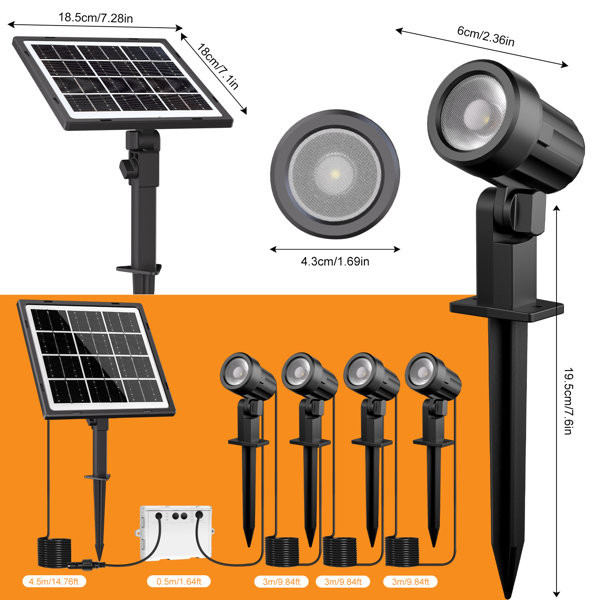 18.5cm/7.28in

18cm/7.1in

6cm/2.36in

4.3cm/1.69in

19.5cm/7.6in

4.5m/14.76ft

0.5m/1.64ft

3m/9.84ft

3m/9.84ft

3m/9.84ft