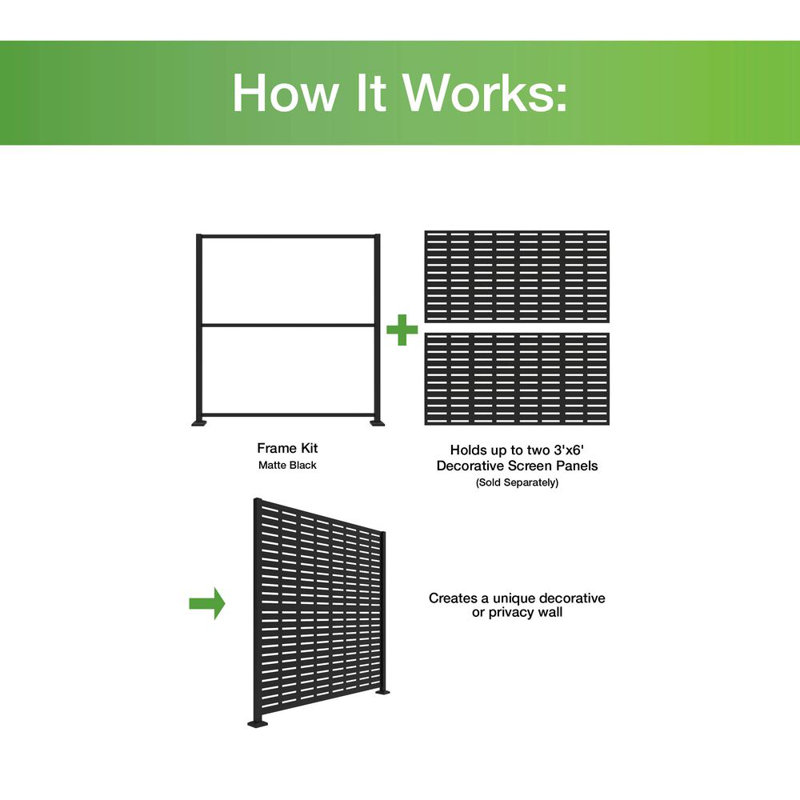 How It Works:

Frame Kit
Matte Black

Holds up to two 3'x6' Decorative Screen Panels
(Sold Separately)

Creates a unique decorative or privacy wall