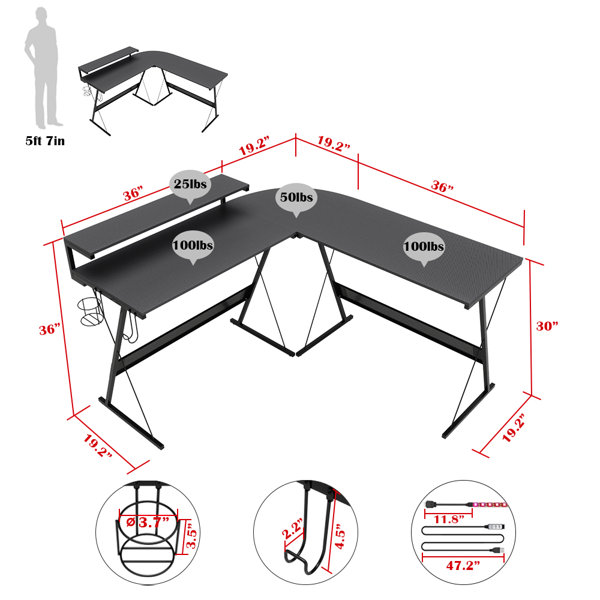 5ft 7in

19.2"

19.2"

36"

36"

25lbs

50lbs

100lbs

100lbs

36"

30"

19.2"

19.2"

ø3.7"

3.5"

2.2"

4.5"

11.8"

47.2"