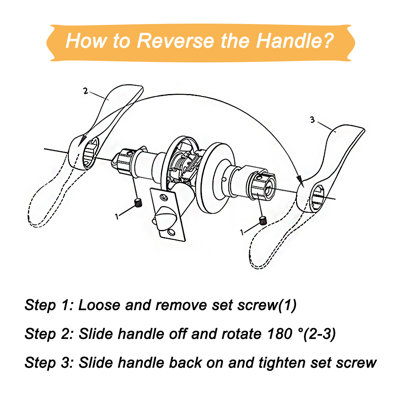 How to Reverse the Handle?

2

3

1

1

Step 1: Loose and remove set screw(1)

Step 2: Slide handle off and rotate 180 °(2-3)

Step 3: Slide handle back on and tighten set screw