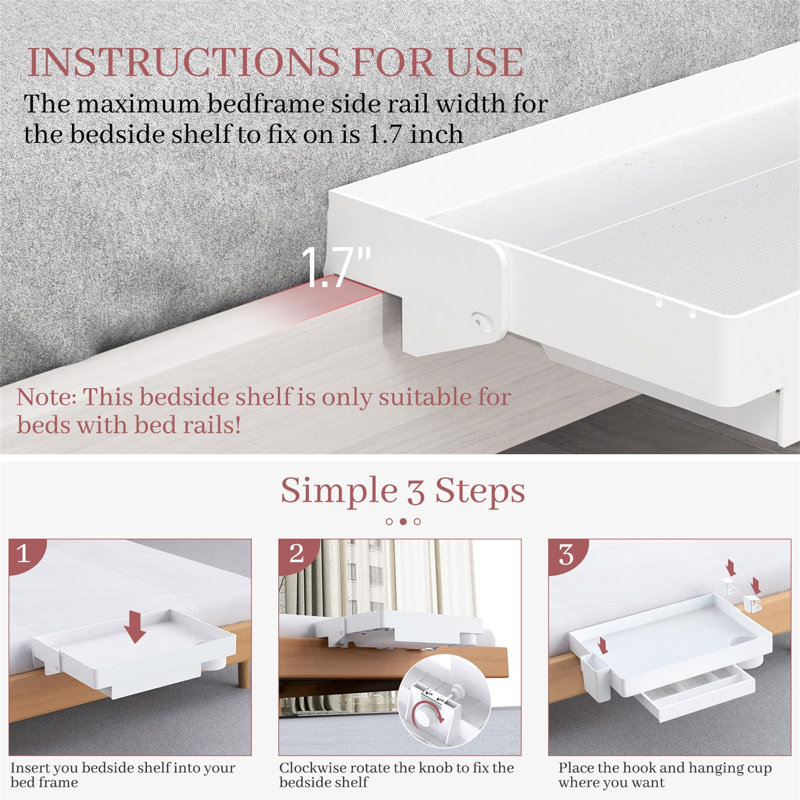 INSTRUCTIONS FOR USE

The maximum bedframe side rail width for the bedside shelf to fix on is 1.7 inch

1.7"

Note: This bedside shelf is only suitable for beds with bed rails!

Simple 3 Steps

1

Insert you bedside shelf into your bed frame

2

Clockwise rotate the knob to fix the bedside shelf

3

Place the hook and hanging cup where you want