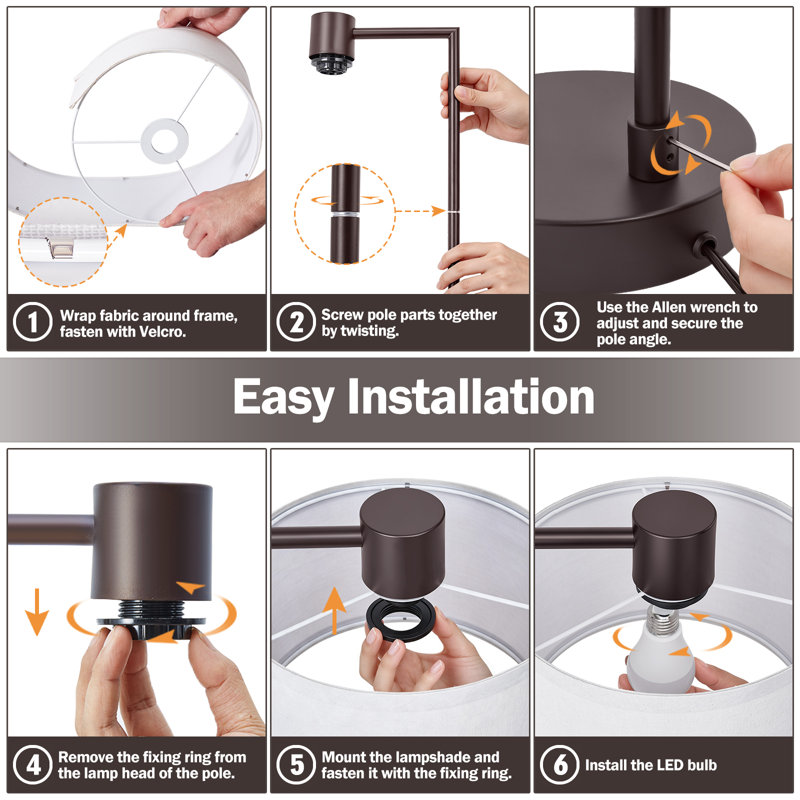 1 Wrap fabric around frame, fasten with Velcro.

2 Screw pole parts together by twisting.

3 Use the Allen wrench to adjust and secure the pole angle.

Easy Installation

4 Remove the fixing ring from the lamp head of the pole.

5 Mount the lampshade and fasten it with the fixing ring.

6 Install the LED bulb