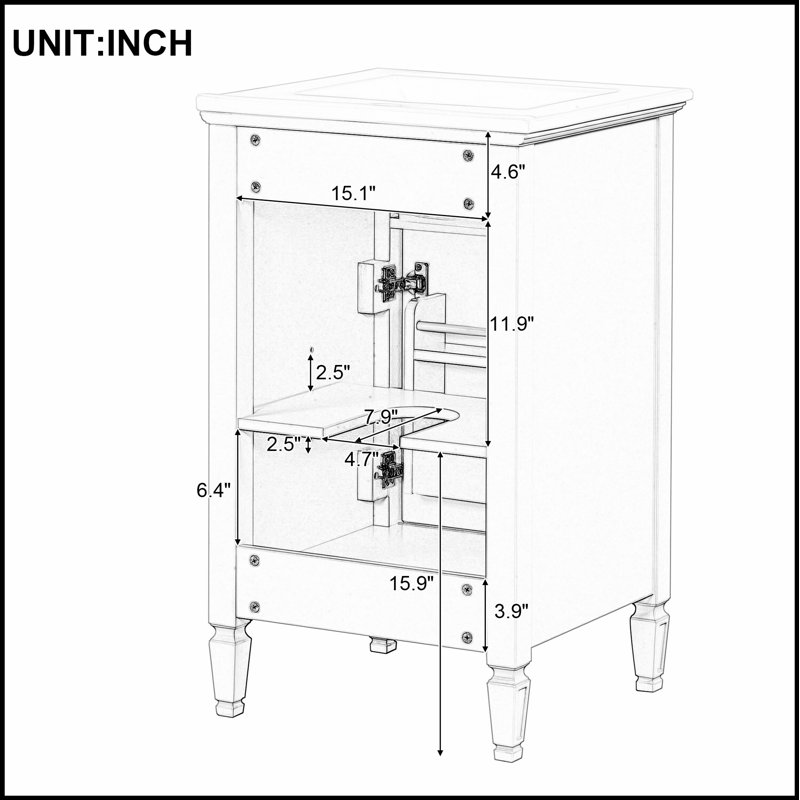 UNIT:INCH

4.6"

15.1"

11.9"

2.5"

7.9"

2.5"

4.7"

6.4"

15.9"

3.9"