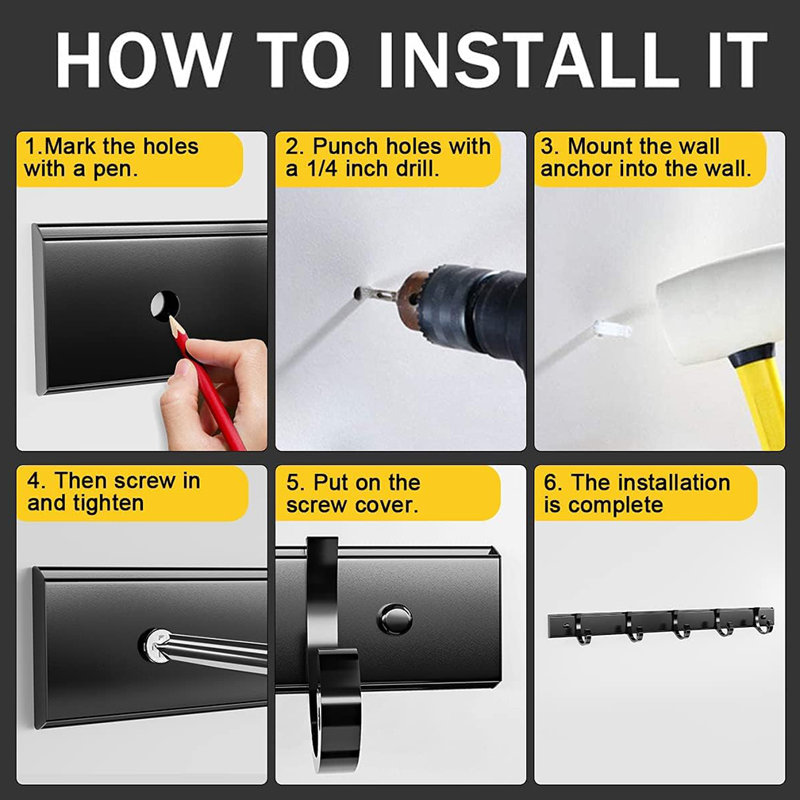 HOW TO INSTALL IT

1.Mark the holes with a pen.

2. Punch holes with a 1/4 inch drill.

3. Mount the wall anchor into the wall.

4. Then screw in and tighten

5. Put on the screw cover.

6. The installation is complete