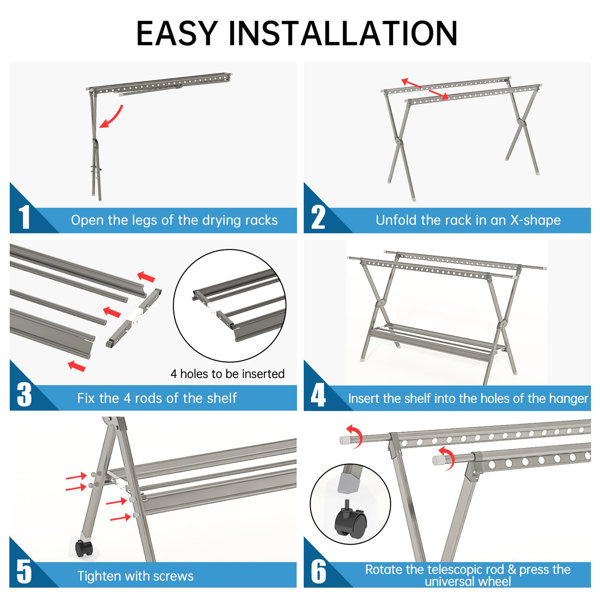 EASY INSTALLATION

1 Open the legs of the drying racks

2 Unfold the rack in an X-shape

4 holes to be inserted

3 Fix the 4 rods of the shelf

4 Insert the shelf into the holes of the hanger

5 Tighten with screws

6 Rotate the telescopic rod & press the universal wheel