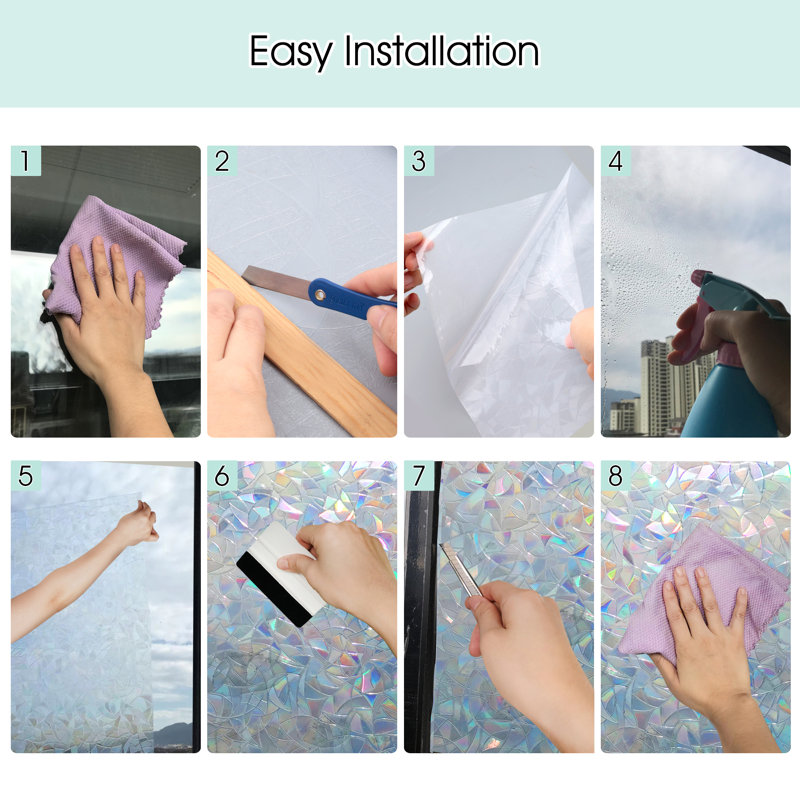 Easy Installation

1

2

3

4

5

6

7

8