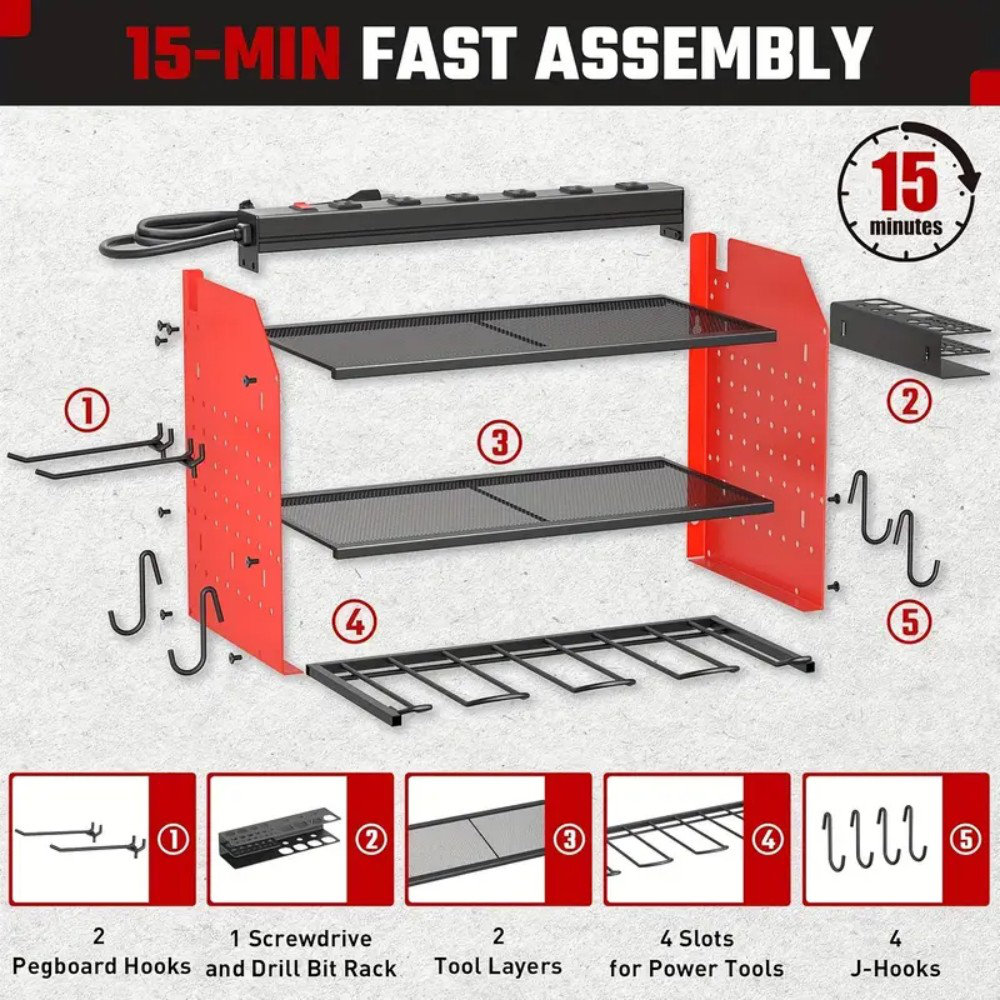 15-MIN FAST ASSEMBLY

15
minutes

①
②
③
④
⑤

①
②
③
④
⑤

2
Pegboard Hooks

1 Screwdrive
and Drill Bit Rack

2
Tool Layers

4 Slots
for Power Tools

4
J-Hooks