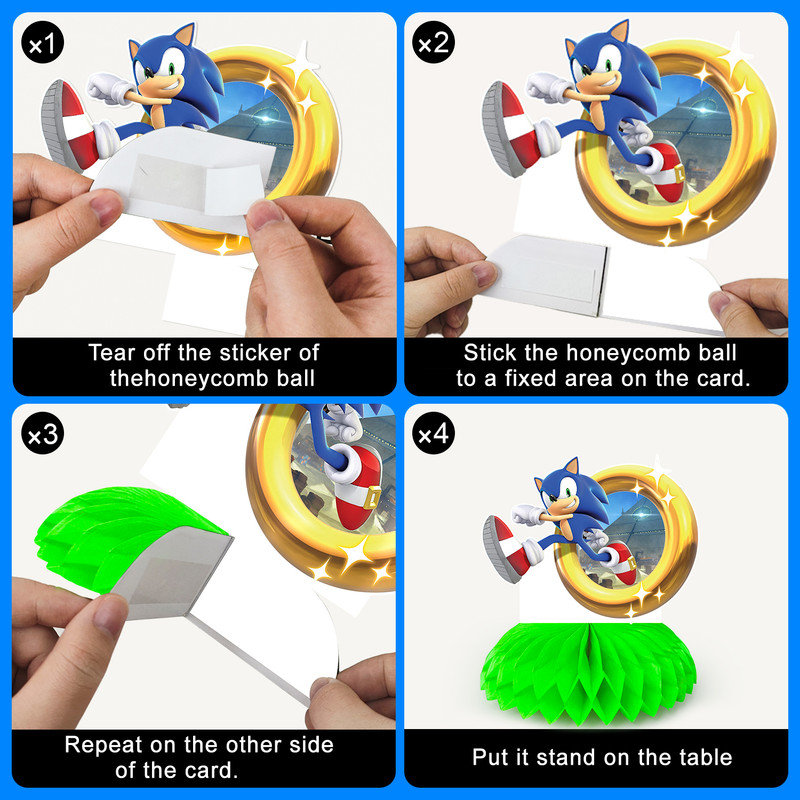 ×1

Tear off the sticker of thehoneycomb ball

×2

Stick the honeycomb ball to a fixed area on the card.

×3

Repeat on the other side of the card.

×4

Put it stand on the table