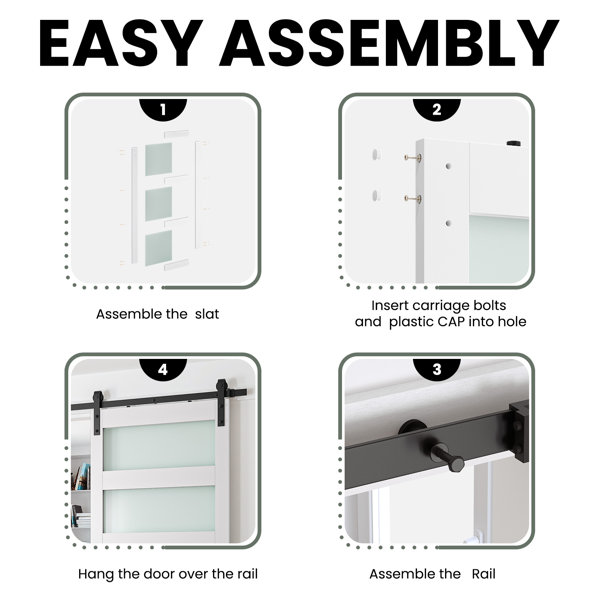 EASY ASSEMBLY

1

Assemble the slat

2

Insert carriage bolts and plastic CAP into hole

4

Hang the door over the rail

3

Assemble the Rail