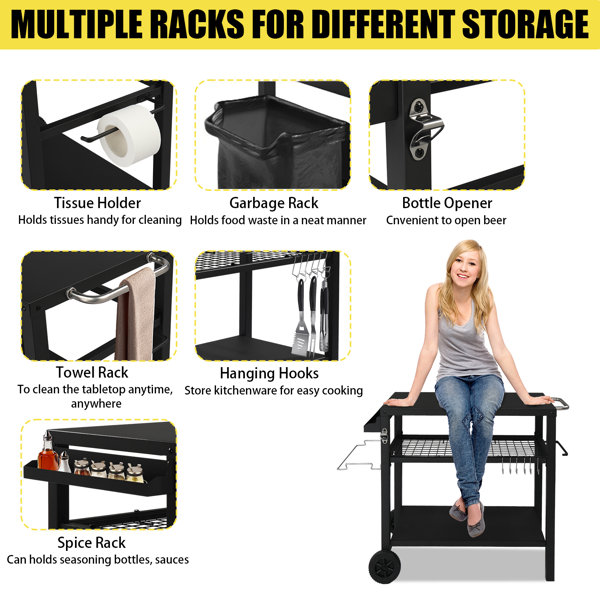 MULTIPLE RACKS FOR DIFFERENT STORAGE

Tissue Holder
Holds tissues handy for cleaning

Garbage Rack
Holds food waste in a neat manner

Bottle Opener
Cnvenient to open beer

Towel Rack
To clean the tabletop anytime, anywhere

Hanging Hooks
Store kitchenware for easy cooking

Spice Rack
Can holds seasoning bottles, sauces