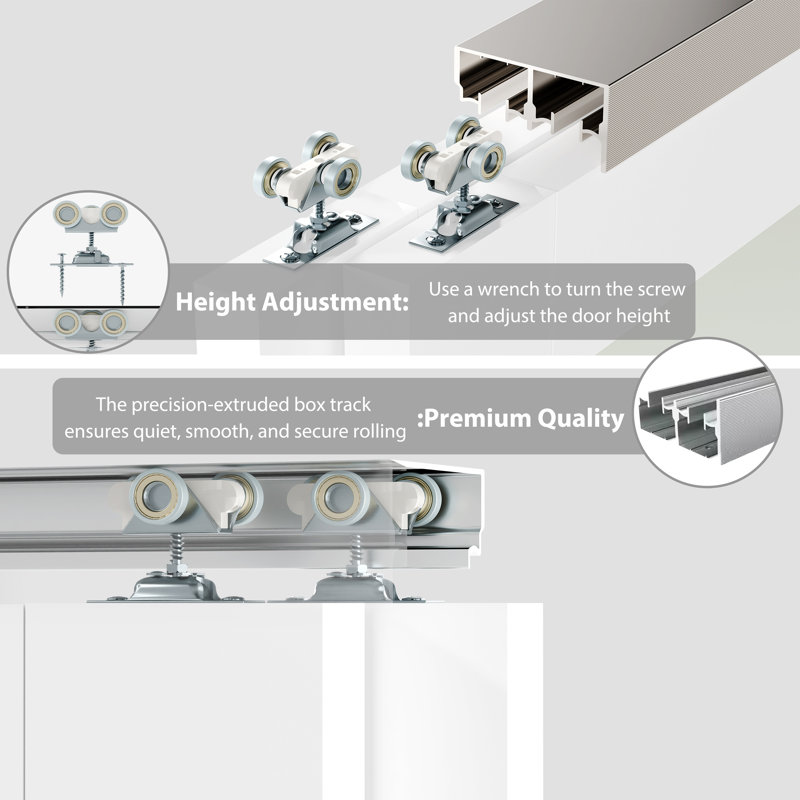 Height Adjustment: Use a wrench to turn the screw and adjust the door height

The precision-extruded box track ensures quiet, smooth, and secure rolling :Premium Quality