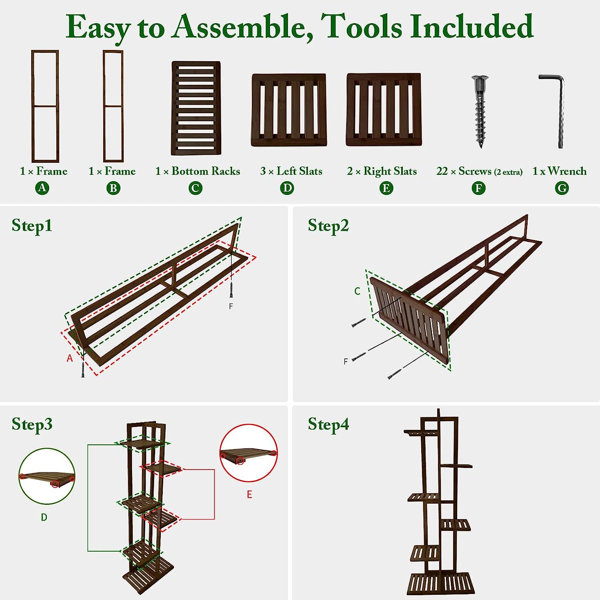 Easy to Assemble, Tools Included

1 × Frame
A

1 × Frame
B

1 × Bottom Racks
C

3 × Left Slats
D

2 × Right Slats
E

22 × Screws (2 extra)
F

1 x Wrench
G

Step1

F

A

Step2

C

F

Step3

D

E

Step4