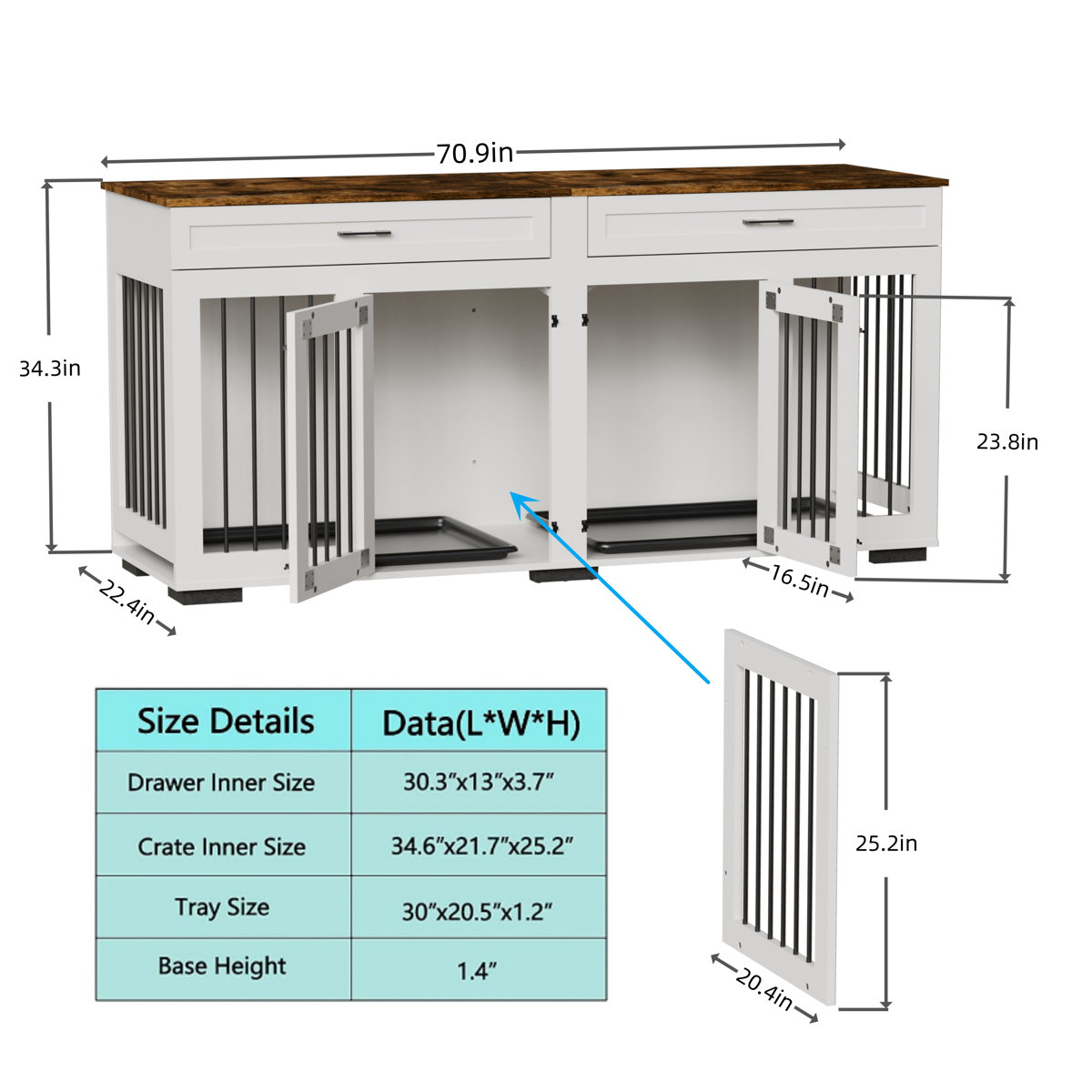 70.9in

34.3in

23.8in

22.4in

16.5in

| Size Details | Data(L*W*H) |
|---|---|
| Drawer Inner Size | 30.3"x13"x3.7" |
| Crate Inner Size | 34.6"x21.7"x25.2" |
| Tray Size | 30"x20.5"x1.2" |
| Base Height | 1.4" |

25.2in

20.4in