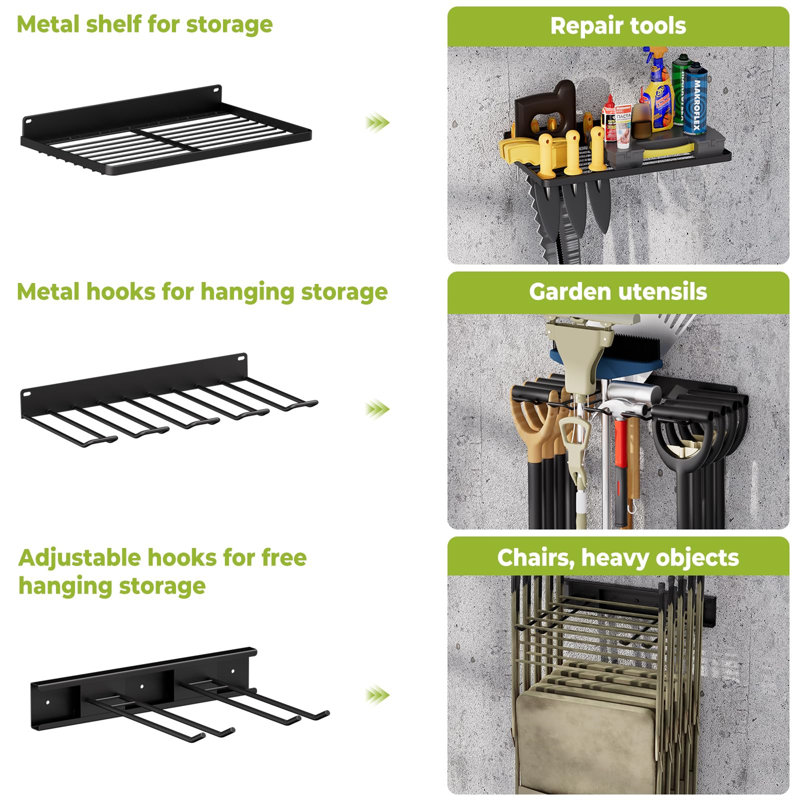 Metal shelf for storage

Repair tools

MAKROFLEX

Metal hooks for hanging storage

Garden utensils

Adjustable hooks for free hanging storage

Chairs, heavy objects