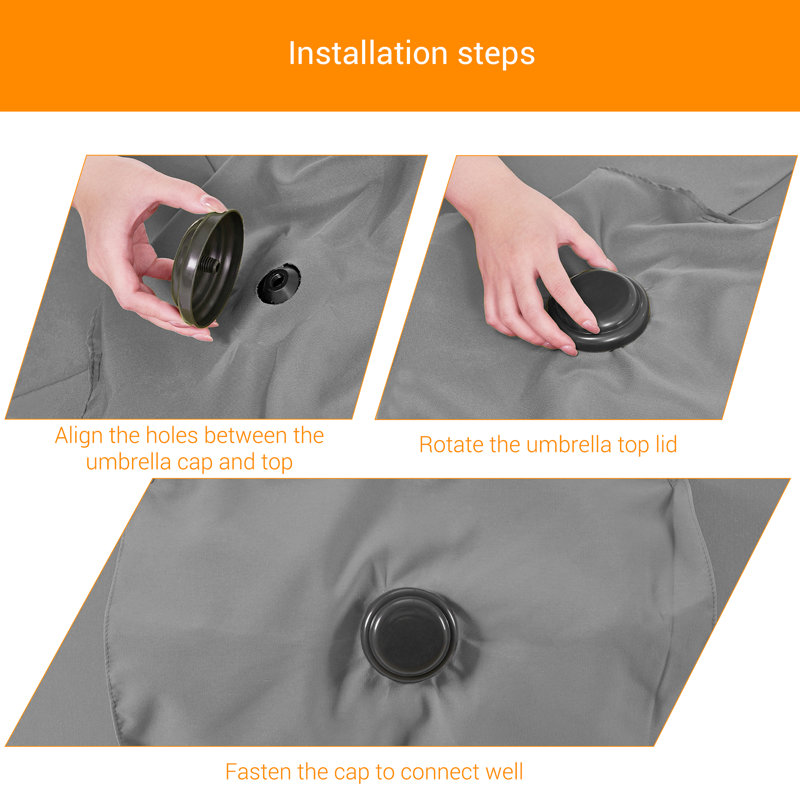 Installation steps

Align the holes between the umbrella cap and top

Rotate the umbrella top lid

Fasten the cap to connect well