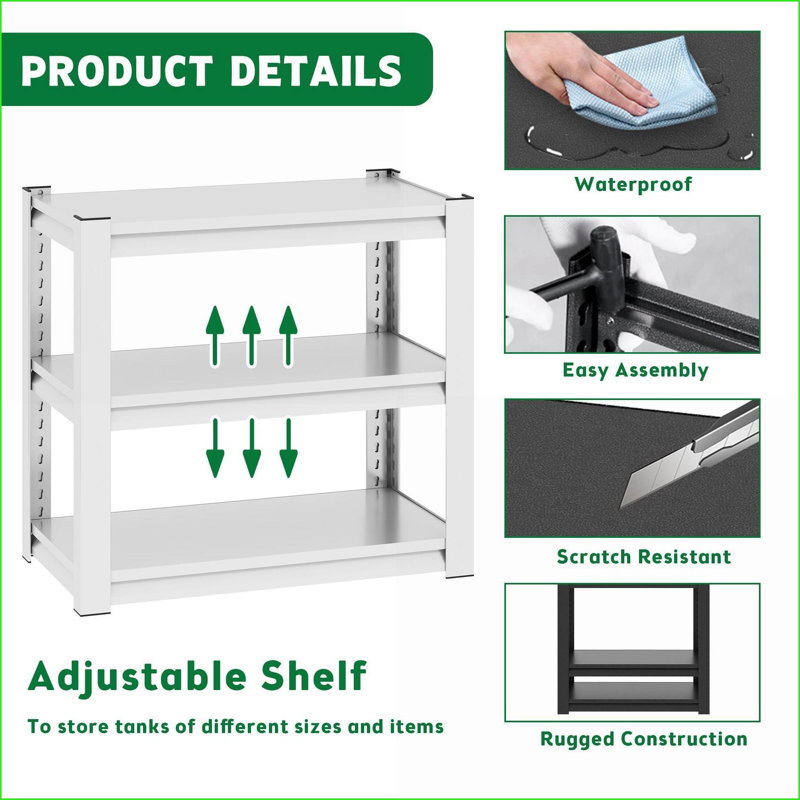 PRODUCT DETAILS

Adjustable Shelf

To store tanks of different sizes and items

Waterproof

Easy Assembly

Scratch Resistant

Rugged Construction