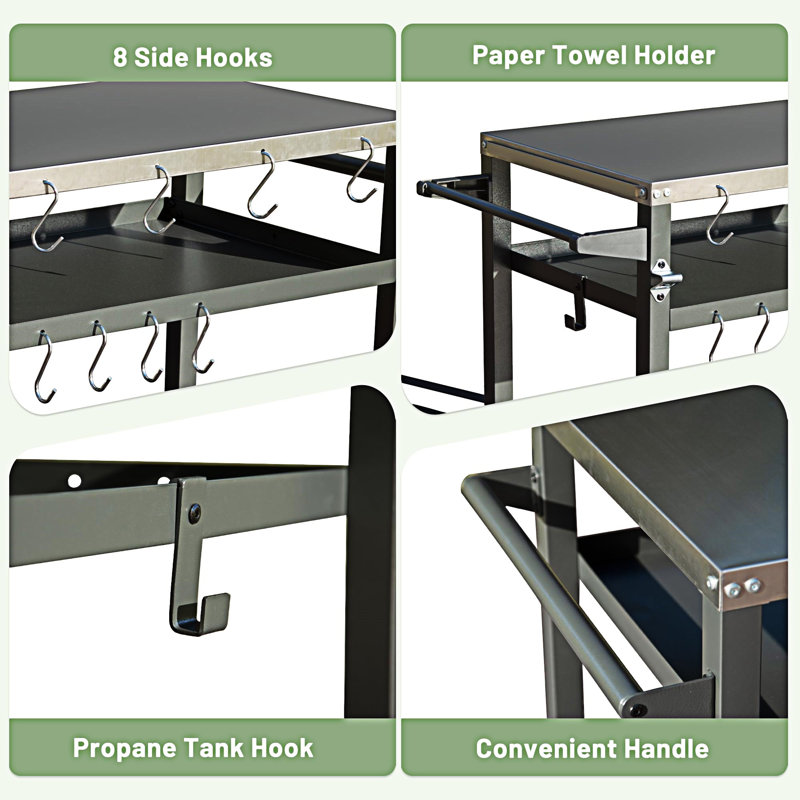 8 Side Hooks

Paper Towel Holder

Propane Tank Hook

Convenient Handle