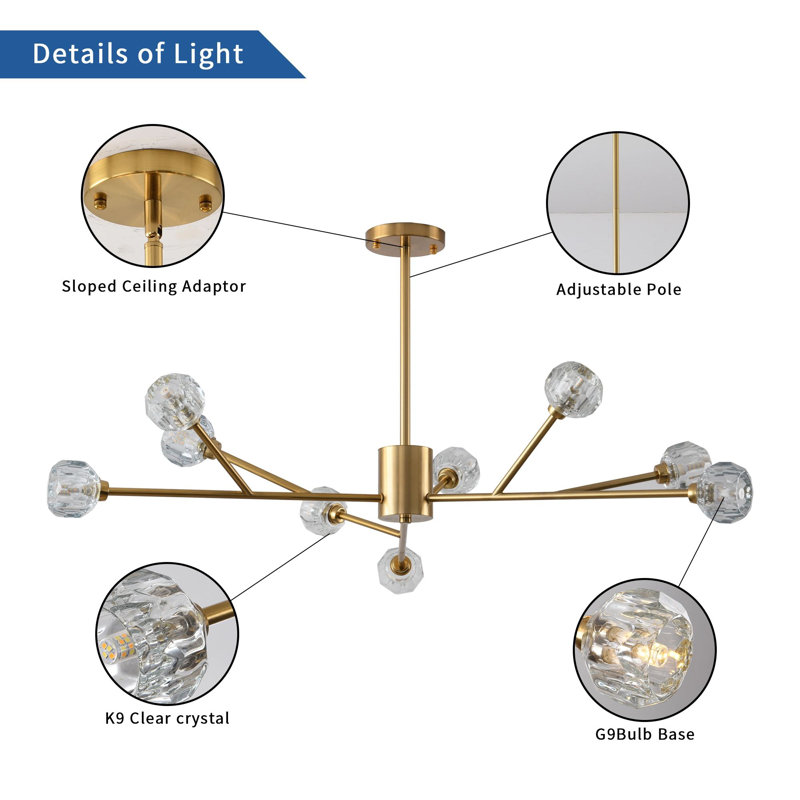 Details of Light

Sloped Ceiling Adaptor

Adjustable Pole

K9 Clear crystal

G9Bulb Base