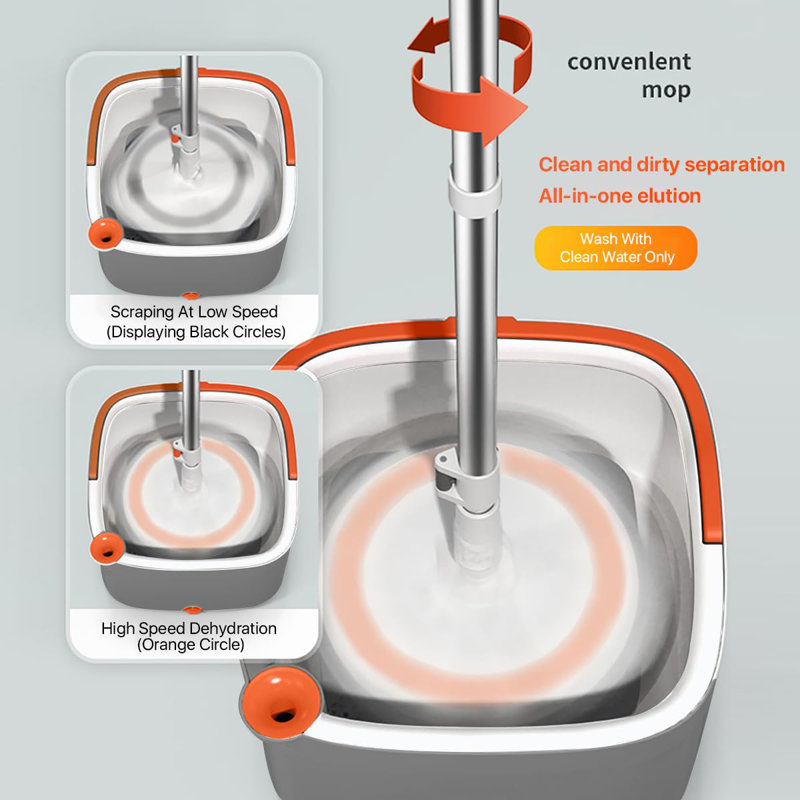 convenlent mop

Clean and dirty separation
All-in-one elution

Wash With Clean Water Only

Scraping At Low Speed (Displaying Black Circles)

High Speed Dehydration (Orange Circle)