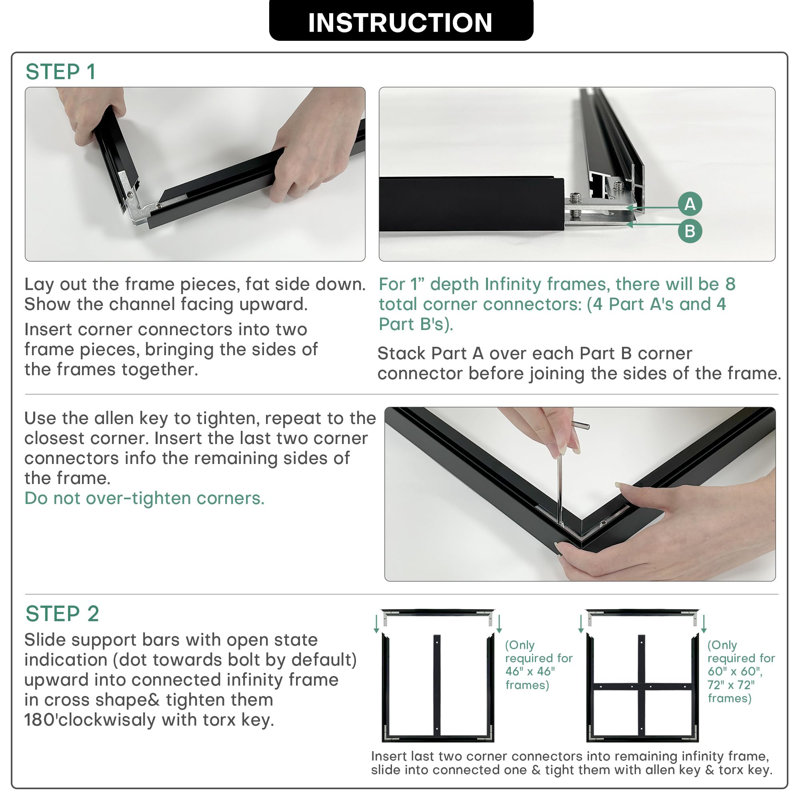 INSTRUCTION

STEP 1

A
B

Lay out the frame pieces, fat side down. Show the channel facing upward.

Insert corner connectors into two frame pieces, bringing the sides of the frames together.

For 1" depth Infinity frames, there will be 8 total corner connectors: (4 Part A's and 4 Part B's).

Stack Part A over each Part B corner connector before joining the sides of the frame.

Use the allen key to tighten, repeat to the closest corner. Insert the last two corner connectors info the remaining sides of the frame.
Do not over-tighten corners.

STEP 2

Slide support bars with open state indication (dot towards bolt by default) upward into connected infinity frame in cross shape& tighten them 180'clockwisaly with torx key.

(Only required for 46" x 46" frames)

(Only required for 60" x 60", 72" x 72" frames)

Insert last two corner connectors into remaining infinity frame, slide into connected one & tight them with allen key & torx key.