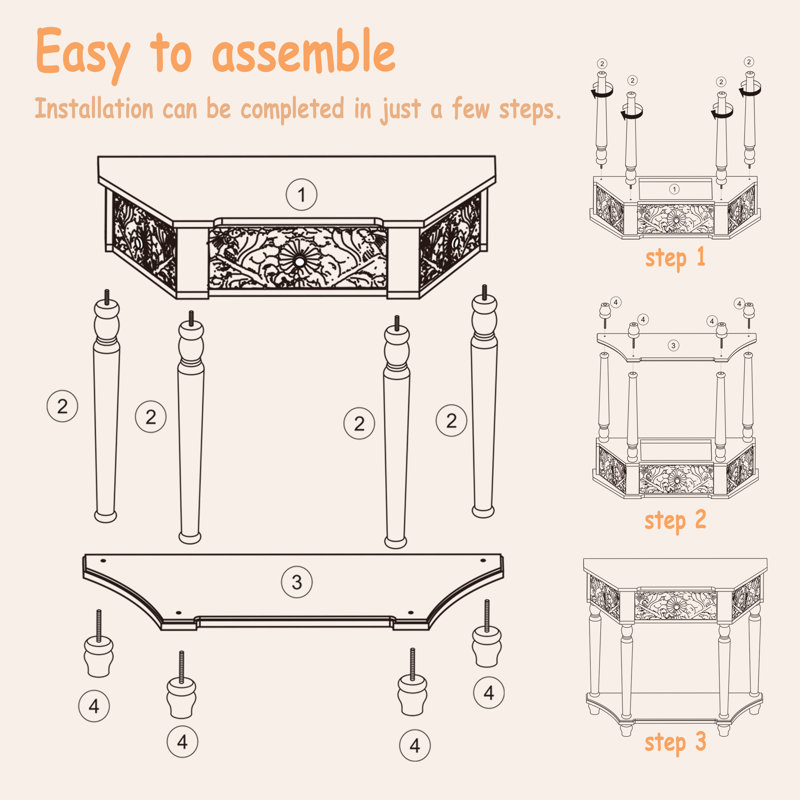 Easy to assemble

Installation can be completed in just a few steps.

1

2 2 2 2

3

4 4 4 4

2 2 2 2

1

step 1

4 4 4 4

3

step 2

step 3