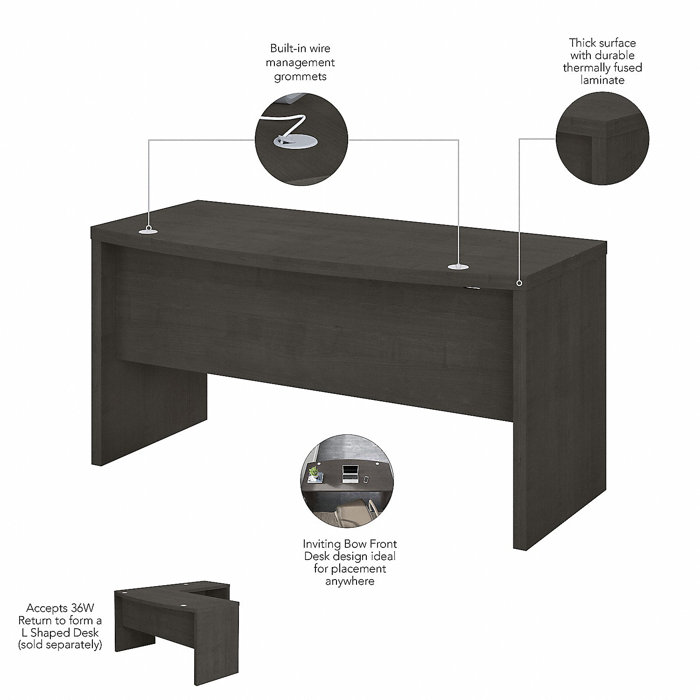 Built-in wire management grommets

Thick surface with durable thermally fused laminate

Inviting Bow Front Desk design ideal for placement anywhere

Accepts 36W Return to form a L Shaped Desk (sold separately)