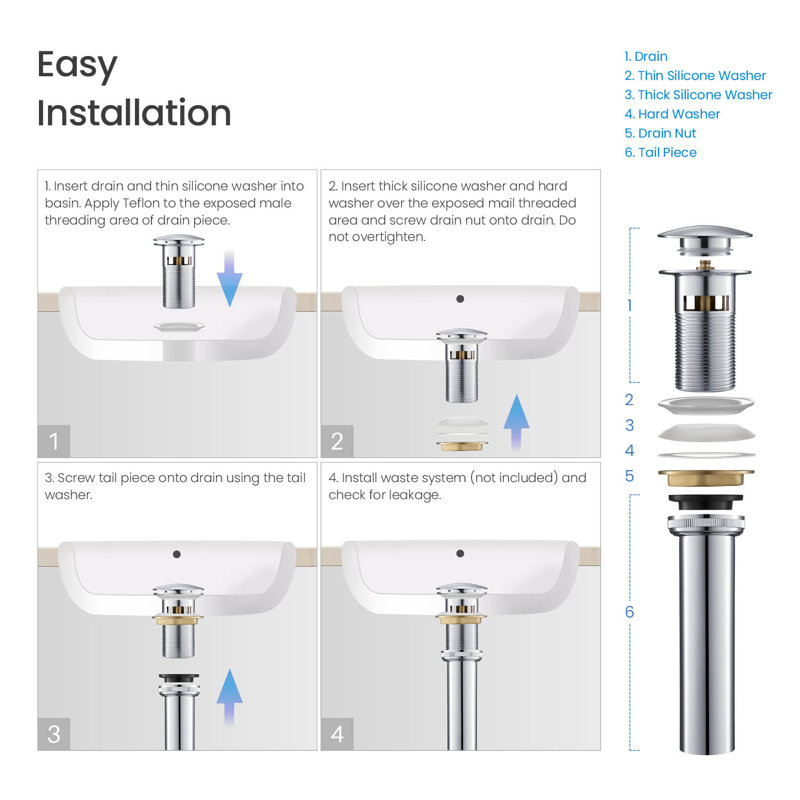 Easy Installation

1. Drain
2. Thin Silicone Washer
3. Thick Silicone Washer
4. Hard Washer
5. Drain Nut
6. Tail Piece

1. Insert drain and thin silicone washer into basin. Apply Teflon to the exposed male threading area of drain piece.

1

2. Insert thick silicone washer and hard washer over the exposed mail threaded area and screw drain nut onto drain. Do not overtighten.

2

3. Screw tail piece onto drain using the tail washer.

3

4. Install waste system (not included) and check for leakage.

4

1
2
3
4
5
6