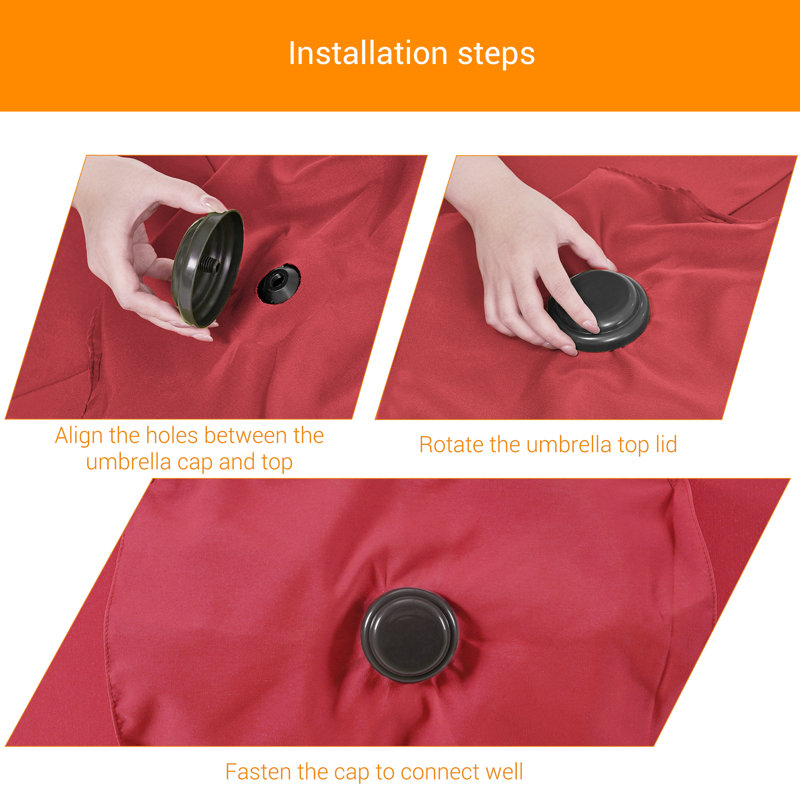 Installation steps

Align the holes between the umbrella cap and top

Rotate the umbrella top lid

Fasten the cap to connect well