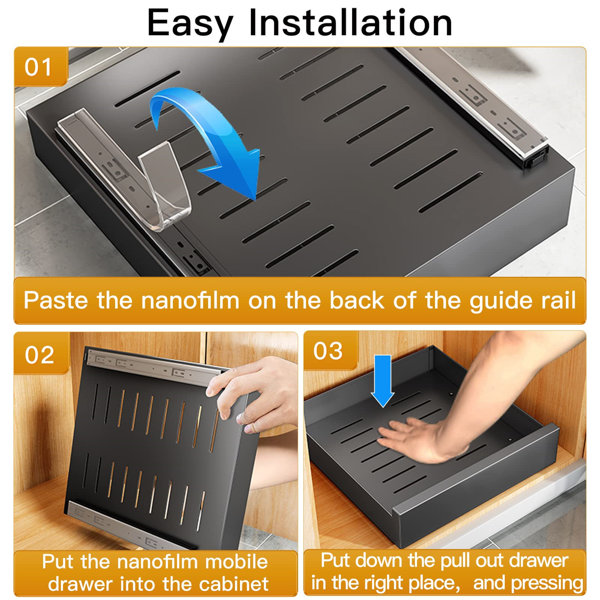 Easy Installation

01

Paste the nanofilm on the back of the guide rail

02

Put the nanofilm mobile drawer into the cabinet

03

Put down the pull out drawer in the right place, and pressing