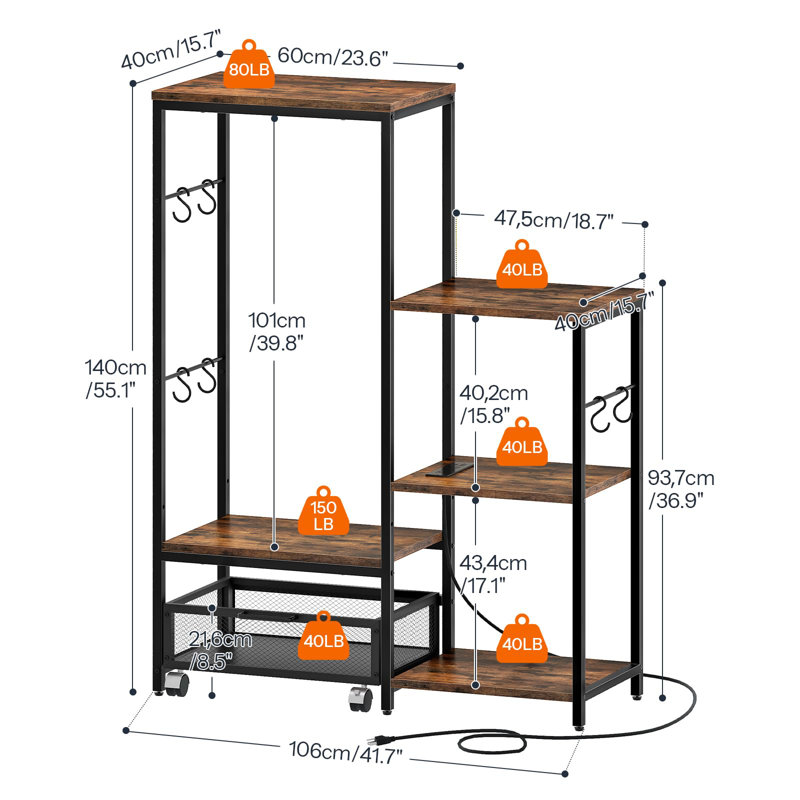 40cm/15.7"
80LB
60cm/23.6"

47,5cm/18.7"
40LB
40cm/15.7"

140cm
/55.1"

101cm
/39.8"

40,2cm
/15.8"
40LB

93,7cm
/36.9"

150
LB

43,4cm
/17.1"

21,6cm
/8.5"
40LB
40LB

106cm/41.7"