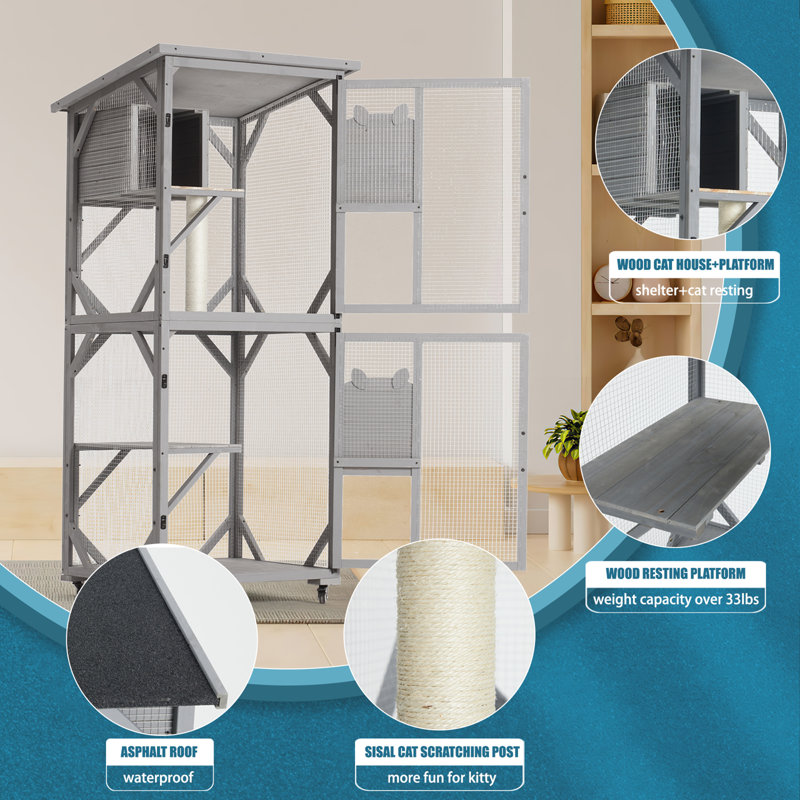 WOOD CAT HOUSE+PLATFORM
shelter+cat resting

WOOD RESTING PLATFORM
weight capacity over 33lbs

ASPHALT ROOF
waterproof

SISAL CAT SCRATCHING POST
more fun for kitty