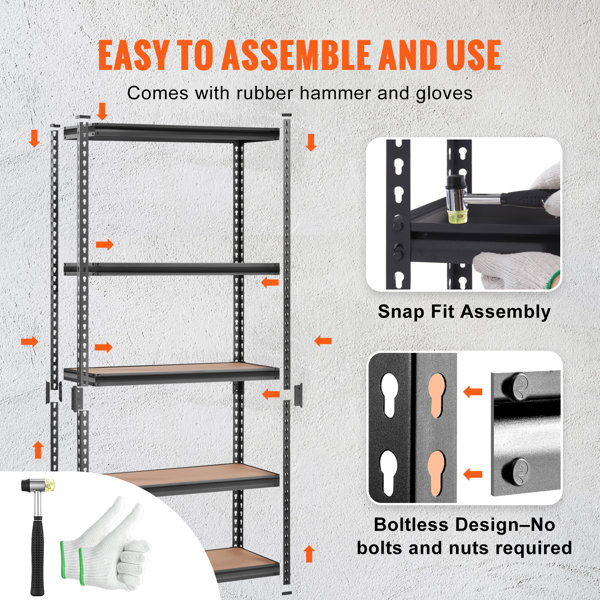 EASY TO ASSEMBLE AND USE

Comes with rubber hammer and gloves

Snap Fit Assembly

Boltless Design–No bolts and nuts required