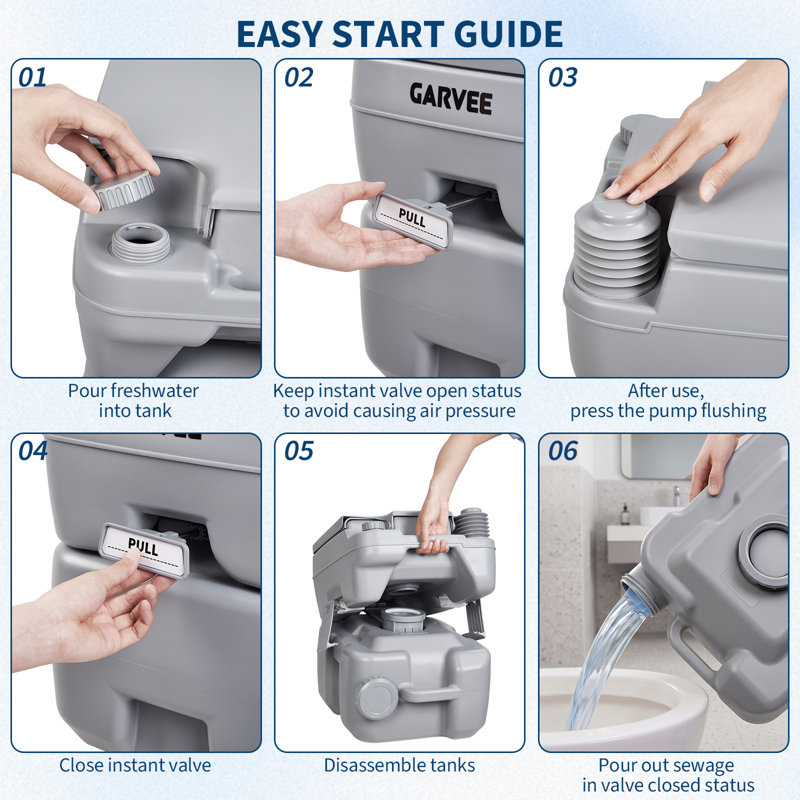 EASY START GUIDE

01

Pour freshwater into tank

02

GARVEE

PULL

Keep instant valve open status to avoid causing air pressure

03

After use, press the pump flushing

04

PULL

Close instant valve

05

Disassemble tanks

06

Pour out sewage in valve closed status