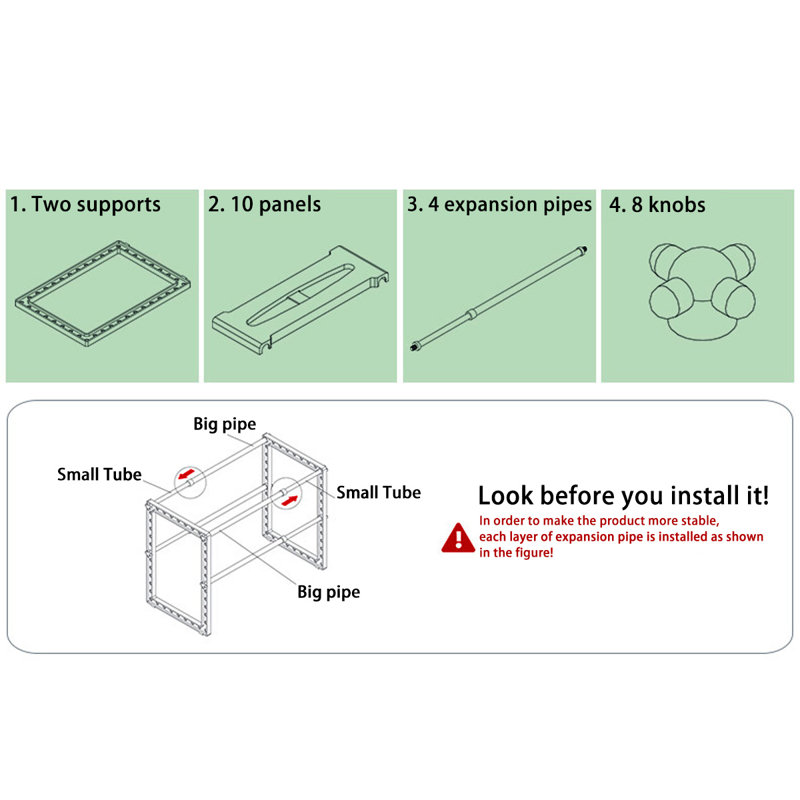 1. Two supports

2. 10 panels

3. 4 expansion pipes

4. 8 knobs

Big pipe

Small Tube

Small Tube

Big pipe

Look before you install it!

In order to make the product more stable, each layer of expansion pipe is installed as shown in the figure!