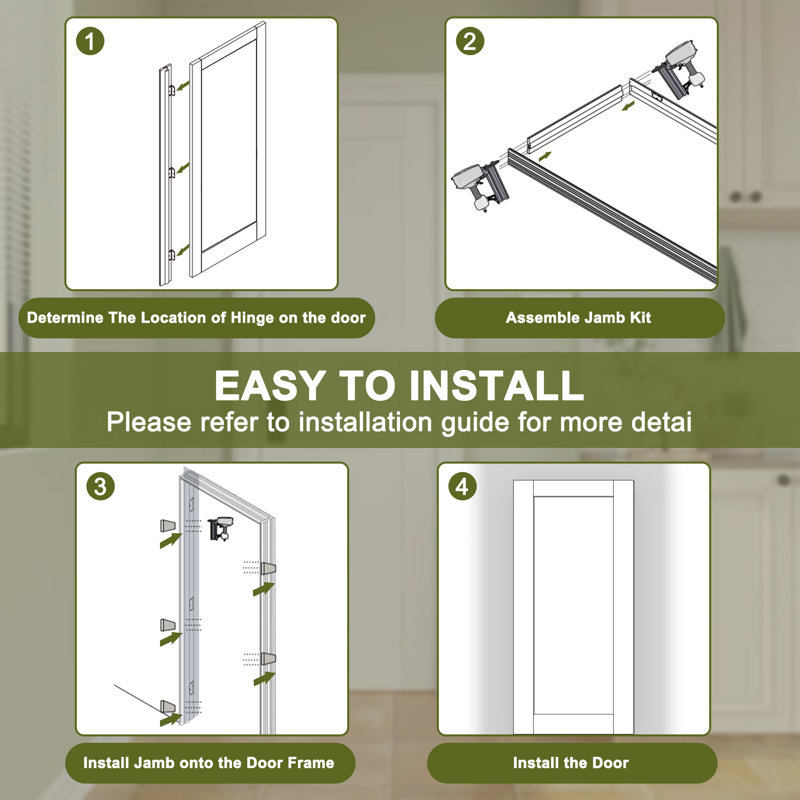 1

Determine The Location of Hinge on the door

2

Assemble Jamb Kit

EASY TO INSTALL
Please refer to installation guide for more detai

3

Install Jamb onto the Door Frame

4

Install the Door