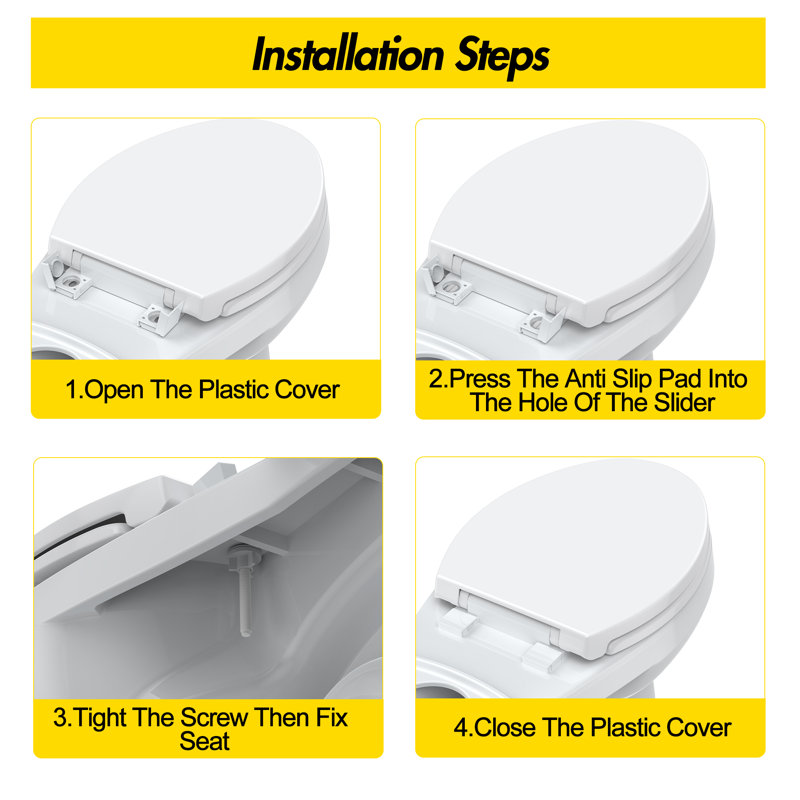 Installation Steps

1.Open The Plastic Cover

2.Press The Anti Slip Pad Into The Hole Of The Slider

3.Tight The Screw Then Fix Seat

4.Close The Plastic Cover