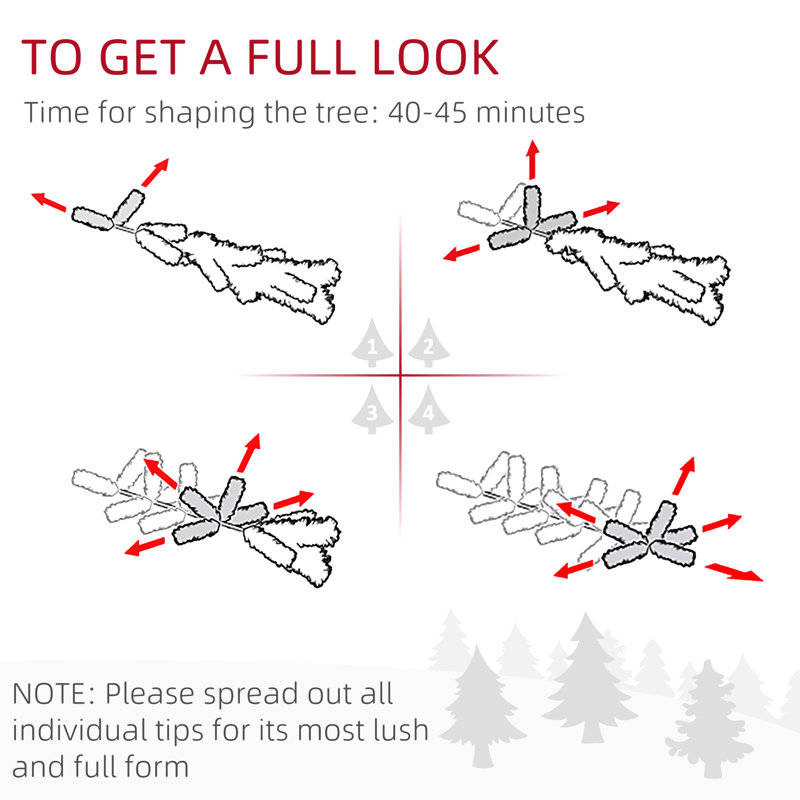 TO GET A FULL LOOK

Time for shaping the tree: 40-45 minutes

1 2

3 4

NOTE: Please spread out all individual tips for its most lush and full form